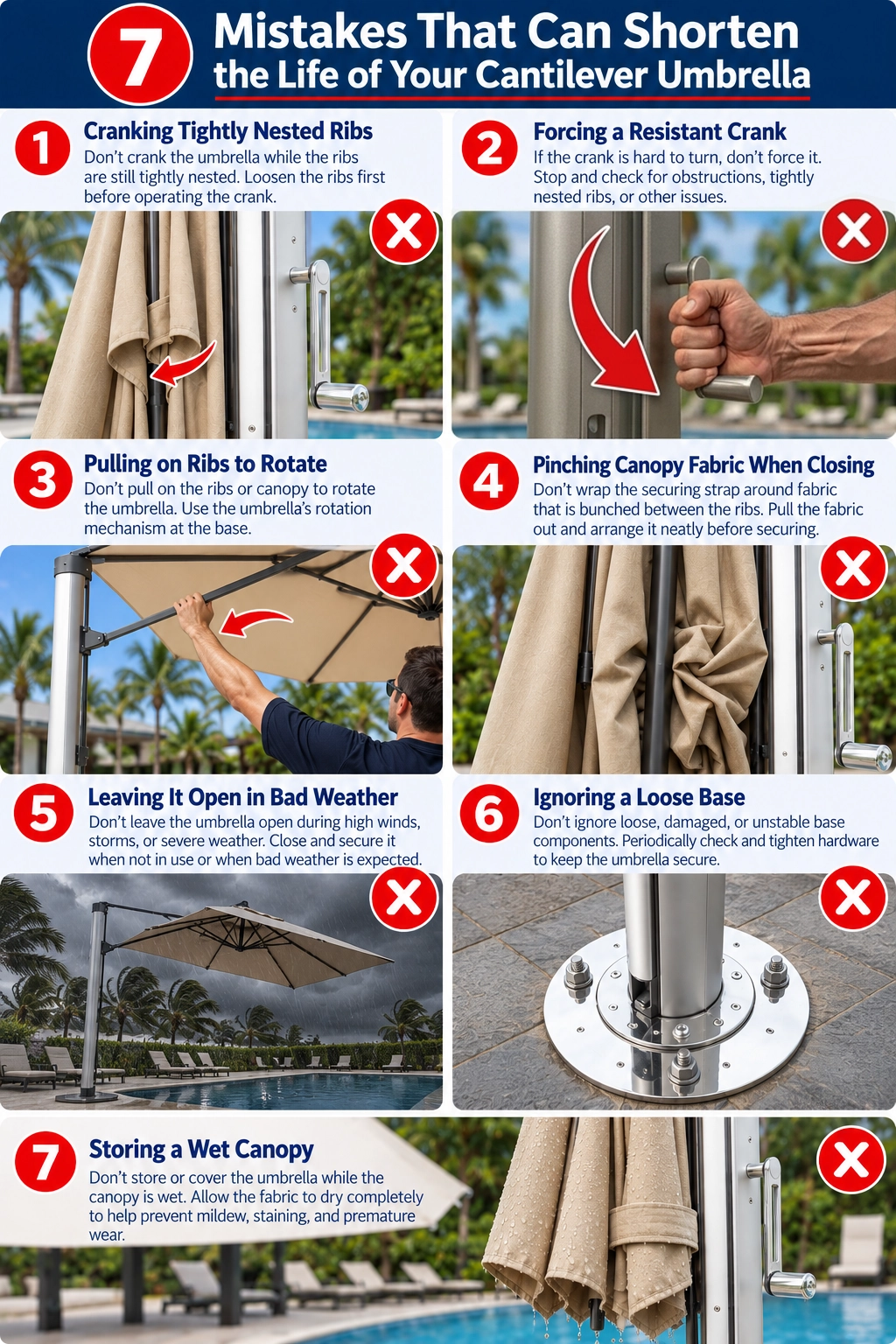 7 Mistakes That Can Shorten the Life of Your Cantilever Umbrella

1 Cranking Tightly Nested Ribs
Don't crank the umbrella while the ribs are still tightly nested. Loosen the ribs first before operating the crank.

2 Forcing a Resistant Crank
If the crank is hard to turn, don't force it. Stop and check for obstructions, tightly nested ribs, or other issues.

3 Pulling on Ribs to Rotate
Don't pull on the ribs or canopy to rotate the umbrella. Use the umbrella's rotation mechanism at the base.

4 Pinching Canopy Fabric When Closing
Don't wrap the securing strap around fabric that is bunched between the ribs. Pull the fabric out and arrange it neatly before securing.

5 Leaving It Open in Bad Weather
Don't leave the umbrella open during high winds, storms, or severe weather. Close and secure it when not in use or when bad weather is expected.

6 Ignoring a Loose Base
Don't ignore loose, damaged, or unstable base components. Periodically check and tighten hardware to keep the umbrella secure.

7 Storing a Wet Canopy
Don't store or cover the umbrella while the canopy is wet. Allow the fabric to dry completely to help prevent mildew, staining, and premature wear.